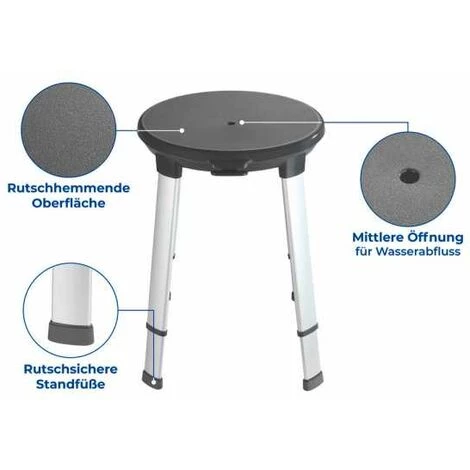 Rutschhemmende Oberfläche

Mittlere Öffnung für Wasserabfluss

Rutschsichere Standfüße