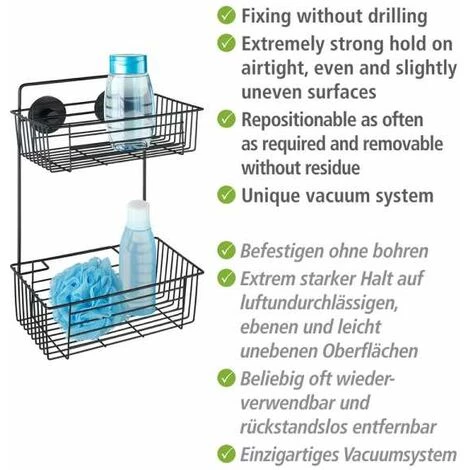 Fixing without drilling

Extremely strong hold on airtight, even and slightly uneven surfaces

Repositionable as often as required and removable without residue

Unique vacuum system

Befestigen ohne bohren

Extrem starker Halt auf luftundurchlässigen, ebenen und leicht unebenen Oberflächen

Beliebig oft wiederverwendbar und rückstandslos entfernbar

Einzigartiges Vacuumsystem