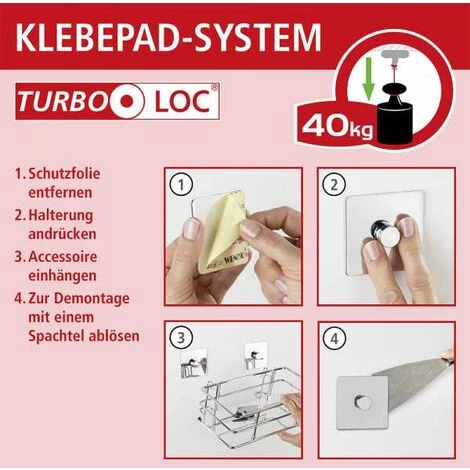 KLEBEPAD-SYSTEM

TURBO LOC®

40kg

1. Schutzfolie entfernen
2. Halterung andrücken
3. Accessoire einhängen
4. Zur Demontage mit einem Spachtel ablösen

1

WENKO

2

3

4