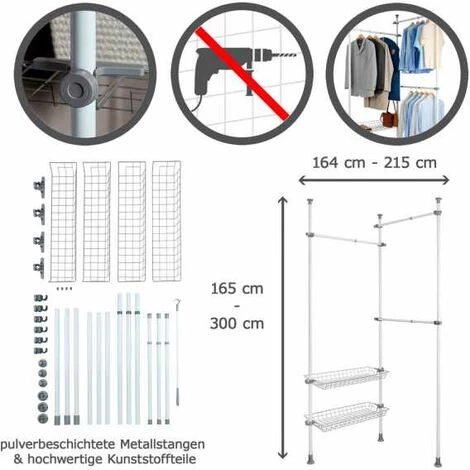 164 cm - 215 cm

165 cm
-
300 cm

pulverbeschichtete Metallstangen
& hochwertige Kunststoffteile