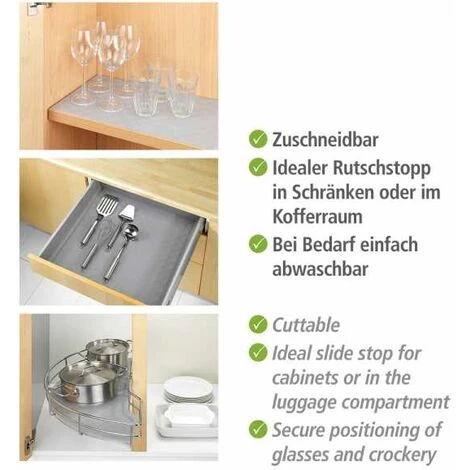 Zuschneidbar
Idealer Rutschstopp in Schränken oder im Kofferraum
Bei Bedarf einfach abwaschbar

Cuttable
Ideal slide stop for cabinets or in the luggage compartment
Secure positioning of glasses and crockery