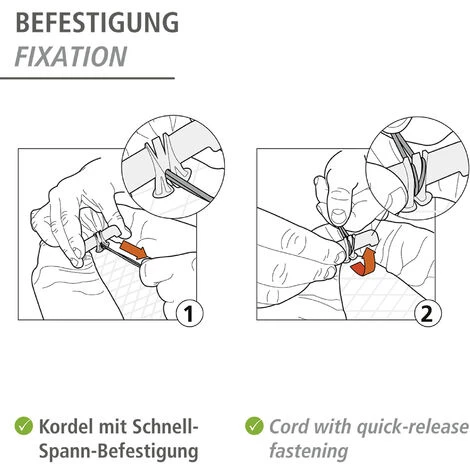 BEFESTIGUNG
FIXATION

1

2

Kordel mit Schnell-Spann-Befestigung

Cord with quick-release fastening