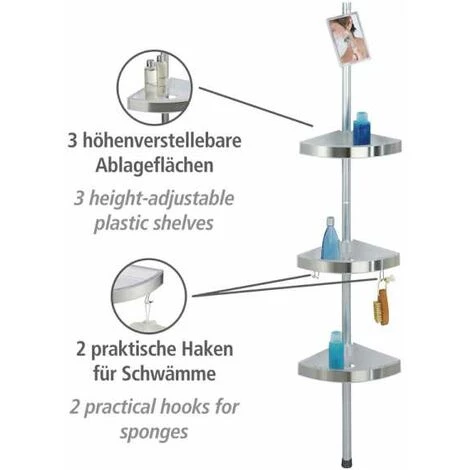 3 höhenverstellebare Ablageflächen

3 height-adjustable plastic shelves

2 praktische Haken für Schwämme

2 practical hooks for sponges